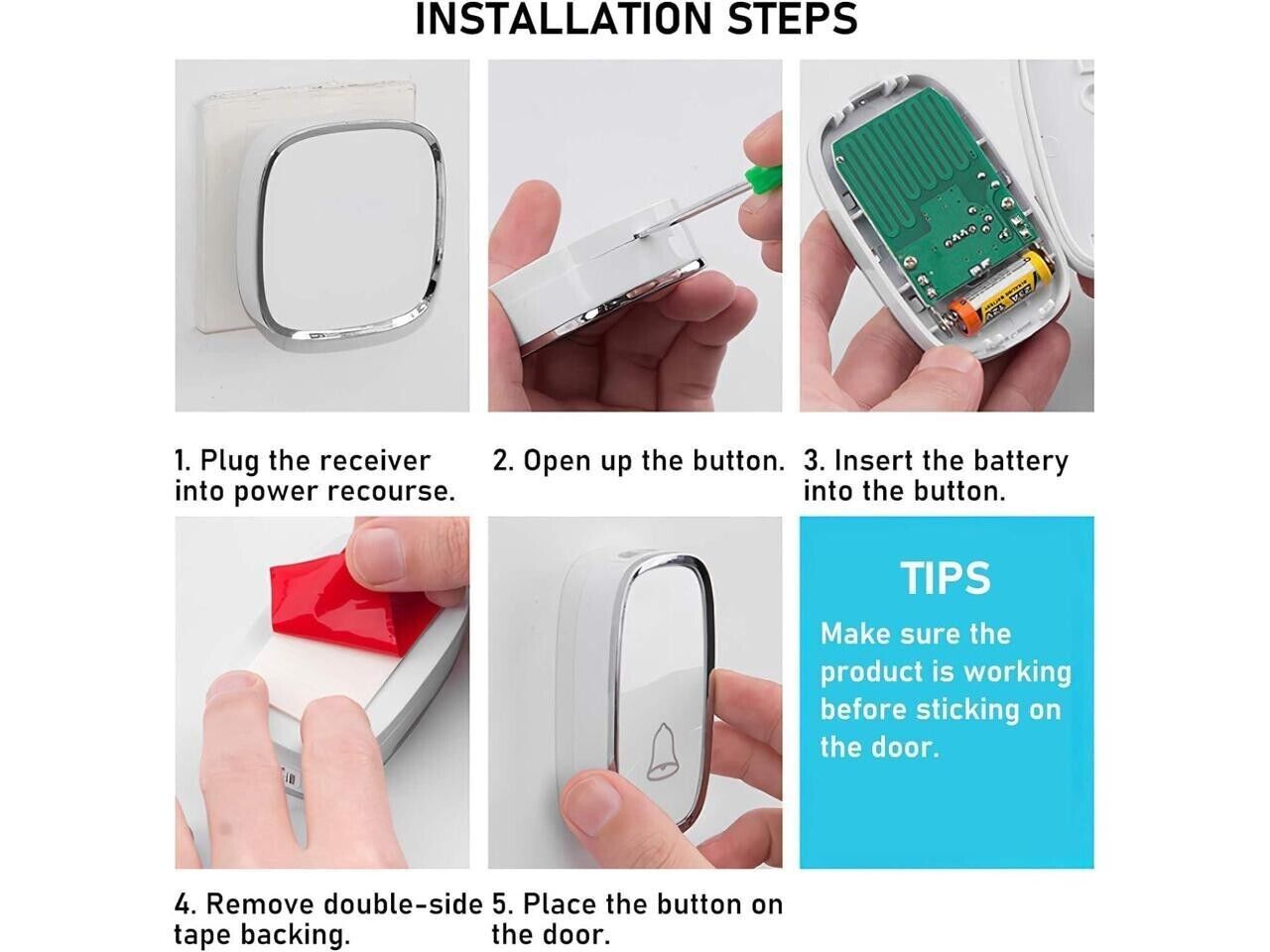 INSTALLATION STEPS

1. Plug the receiver into power recourse.

2. Open up the button.

3. Insert the battery into the button.

4. Remove double-side tape backing.

5. Place the button on the door.

TIPS

Make sure the product is working before sticking on the door.