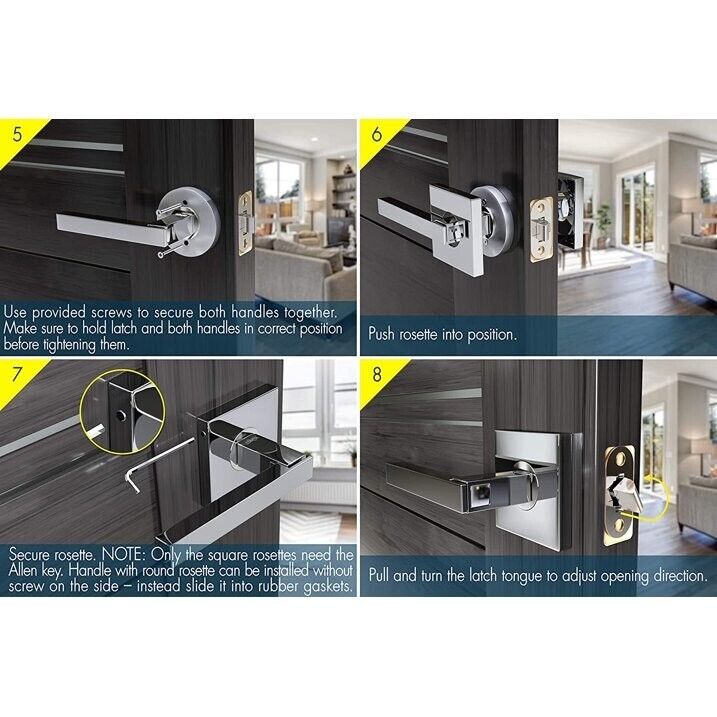 5

Use provided screws to secure both handles together. Make sure to hold latch and both handles in correct position before tightening them.

6

Push rosette into position.

7

Secure rosette. NOTE: Only the square rosettes need the Allen key. Handle with round rosette can be installed without screw on the side – instead slide it into rubber gaskets.

8

Pull and turn the latch tongue to adjust opening direction.